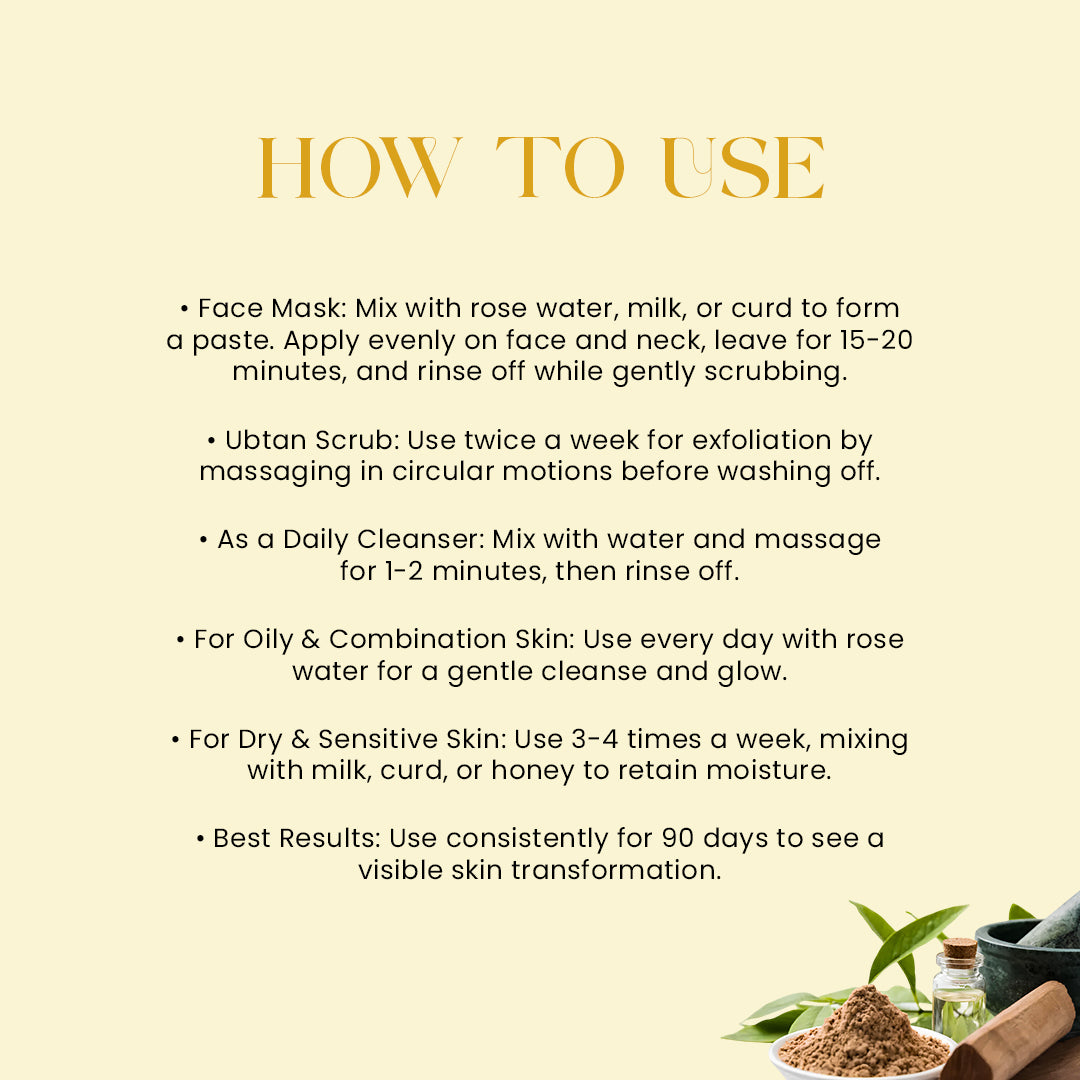 HOW TO USE

• Face Mask: Mix with rose water, milk, or curd to form a paste. Apply evenly on face and neck, leave for 15-20 minutes, and rinse off while gently scrubbing.

• Ubtan Scrub: Use twice a week for exfoliation by massaging in circular motions before washing off.

• As a Daily Cleanser: Mix with water and massage for 1-2 minutes, then rinse off.

• For Oily & Combination Skin: Use every day with rose water for a gentle cleanse and glow.

• For Dry & Sensitive Skin: Use 3-4 times a week, mixing with milk, curd, or honey to retain moisture.

• Best Results: Use consistently for 90 days to see a visible skin transformation.